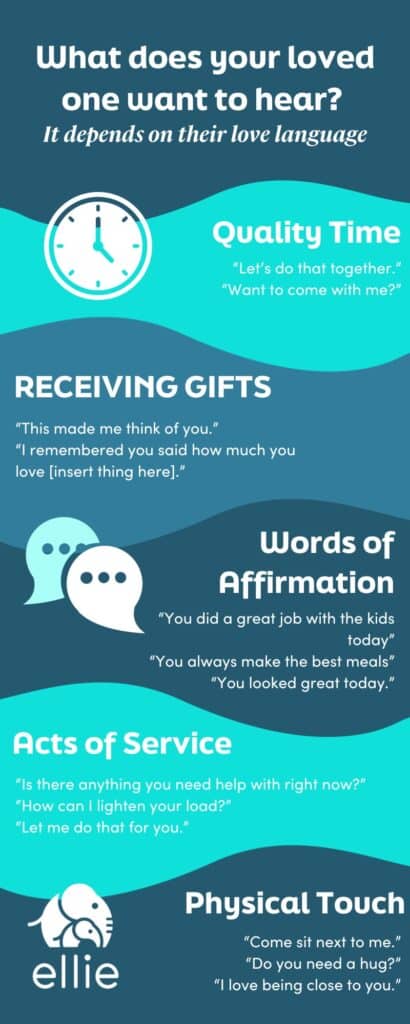 What does your loved one want to hear?
It depends on their love language

Quality Time
"Let's do that together."
"Want to come with me?"

RECEIVING GIFTS
"This made me think of you."
"I remembered you said how much you love [insert thing here]."

Words of Affirmation
"You did a great job with the kids today"
"You always make the best meals"
"You looked great today."

Acts of Service
"Is there anything you need help with right now?"
"How can I lighten your load?"
"Let me do that for you."

Physical Touch
"Come sit next to me."
"Do you need a hug?"
"I love being close to you."

ellie