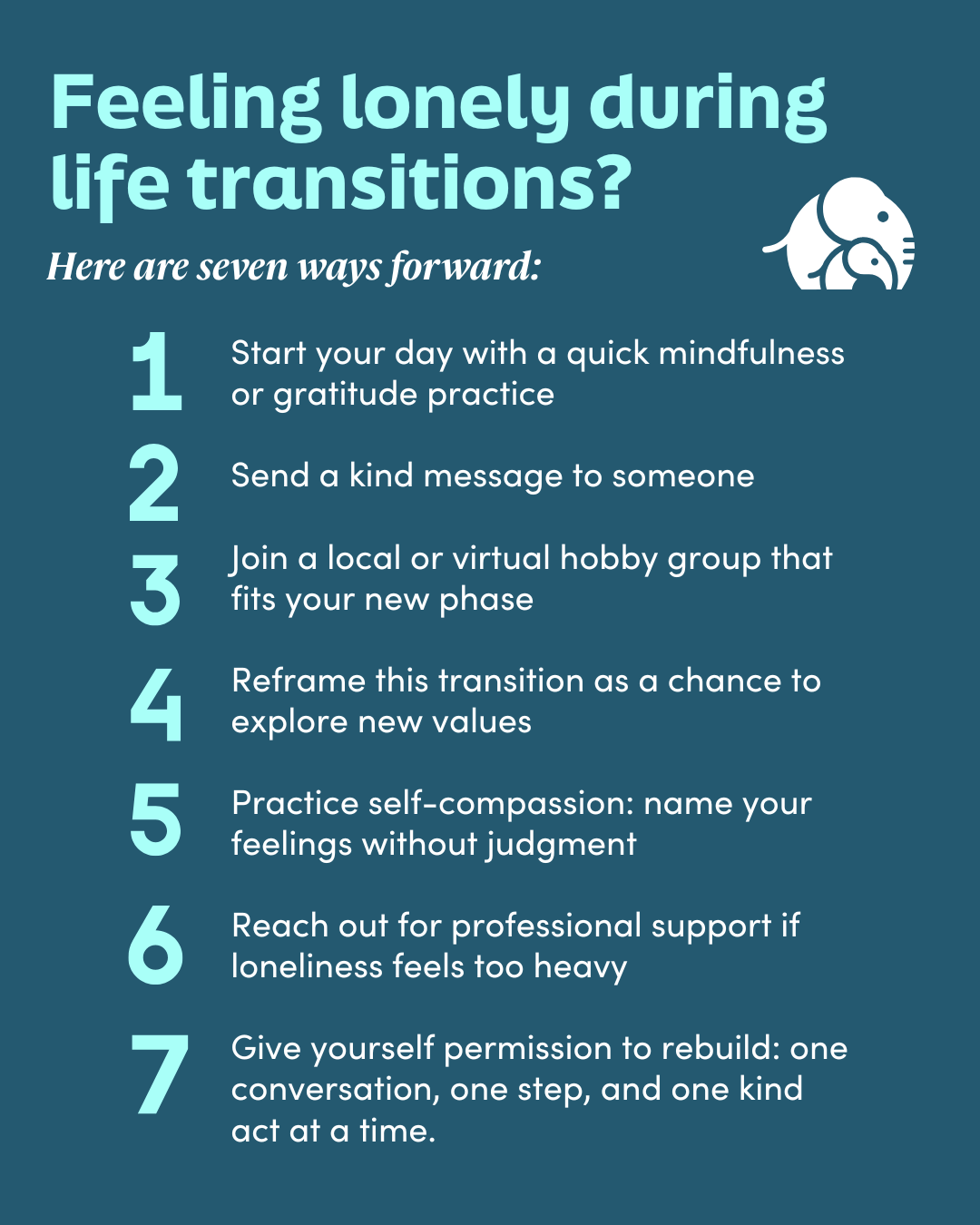 Feeling lonely during life transitions?

Here are seven ways forward:

1 Start your day with a quick mindfulness or gratitude practice

2 Send a kind message to someone

3 Join a local or virtual hobby group that fits your new phase

4 Reframe this transition as a chance to explore new values

5 Practice self-compassion: name your feelings without judgment

6 Reach out for professional support if loneliness feels too heavy

7 Give yourself permission to rebuild: one conversation, one step, and one kind act at a time.